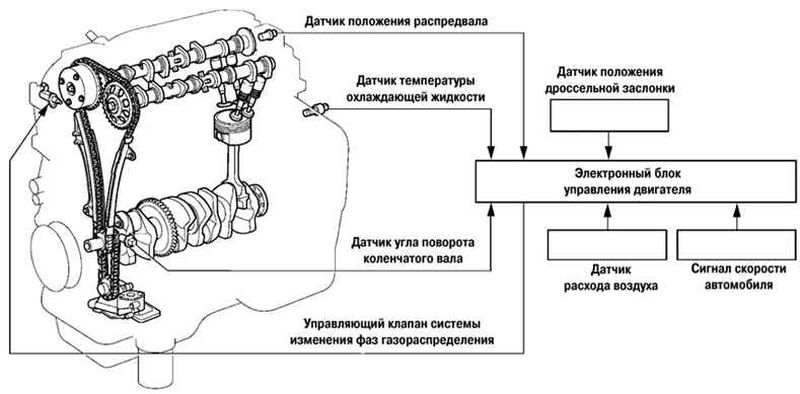 Датчик положения распредвала

Датчик температуры охлаждающей жидкости

Датчик положения дроссельной заслонки

Электронный блок управления двигателя

Датчик угла поворота коленчатого вала

Датчик расхода воздуха

Сигнал скорости автомобиля

Управляющий клапан системы изменения фаз газораспределения